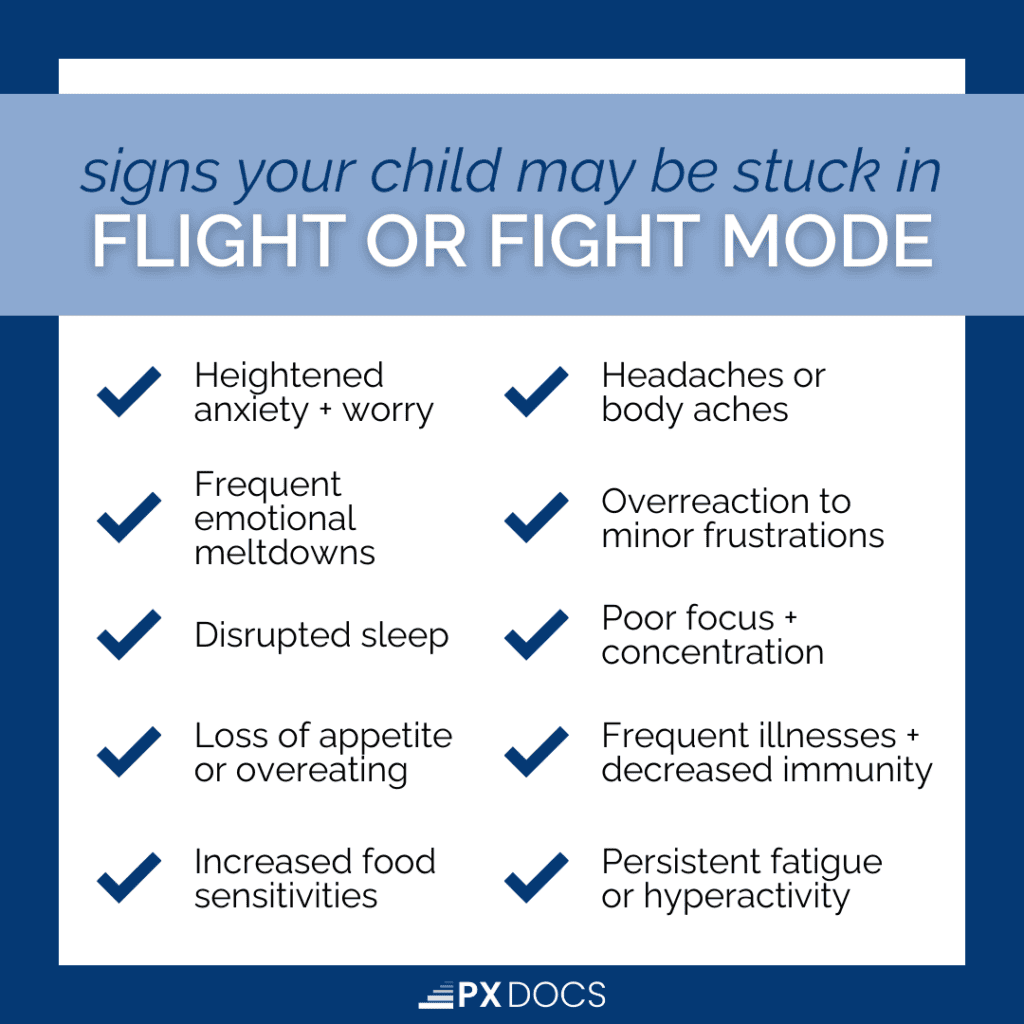 signs your child may be stuck in
FLIGHT OR FIGHT MODE

✓ Heightened anxiety + worry

✓ Frequent emotional meltdowns

✓ Disrupted sleep

✓ Loss of appetite or overeating

✓ Increased food sensitivities

✓ Headaches or body aches

✓ Overreaction to minor frustrations

✓ Poor focus + concentration

✓ Frequent illnesses + decreased immunity

✓ Persistent fatigue or hyperactivity

PX DOCS