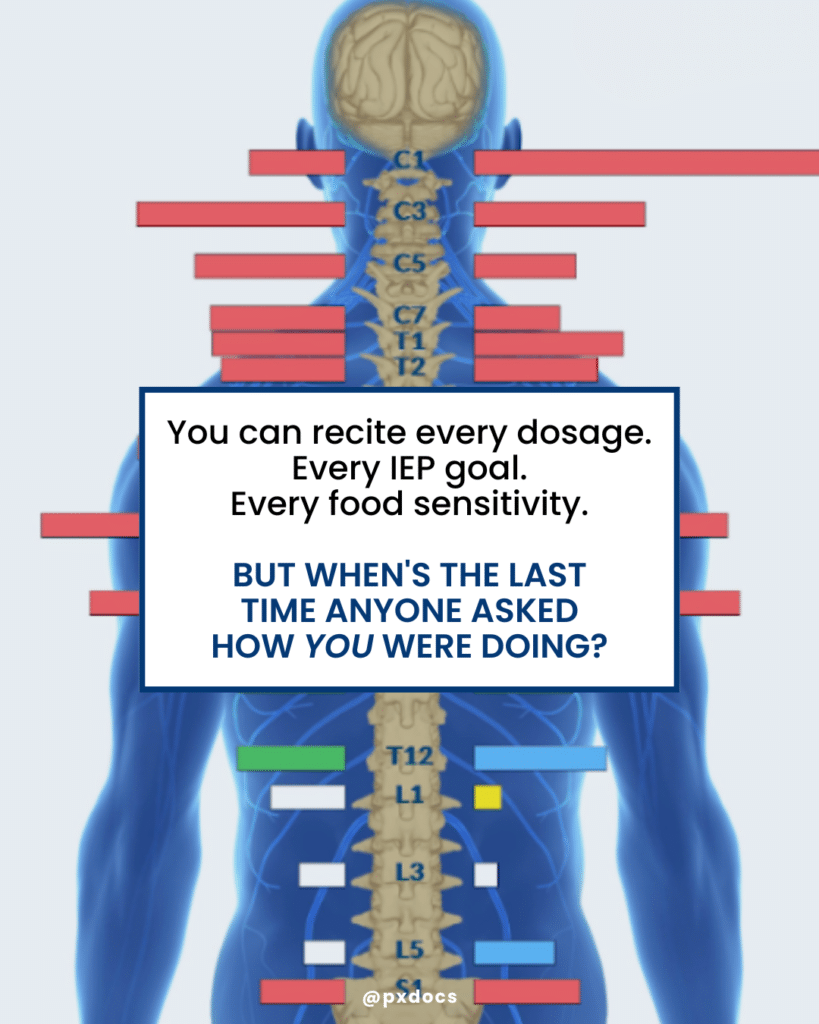 C1

C3

C5

C7

T1

T2

You can recite every dosage.
Every IEP goal.
Every food sensitivity.

BUT WHEN'S THE LAST TIME ANYONE ASKED HOW YOU WERE DOING?

T12

L1

L3

L5

S1

@pxdocs