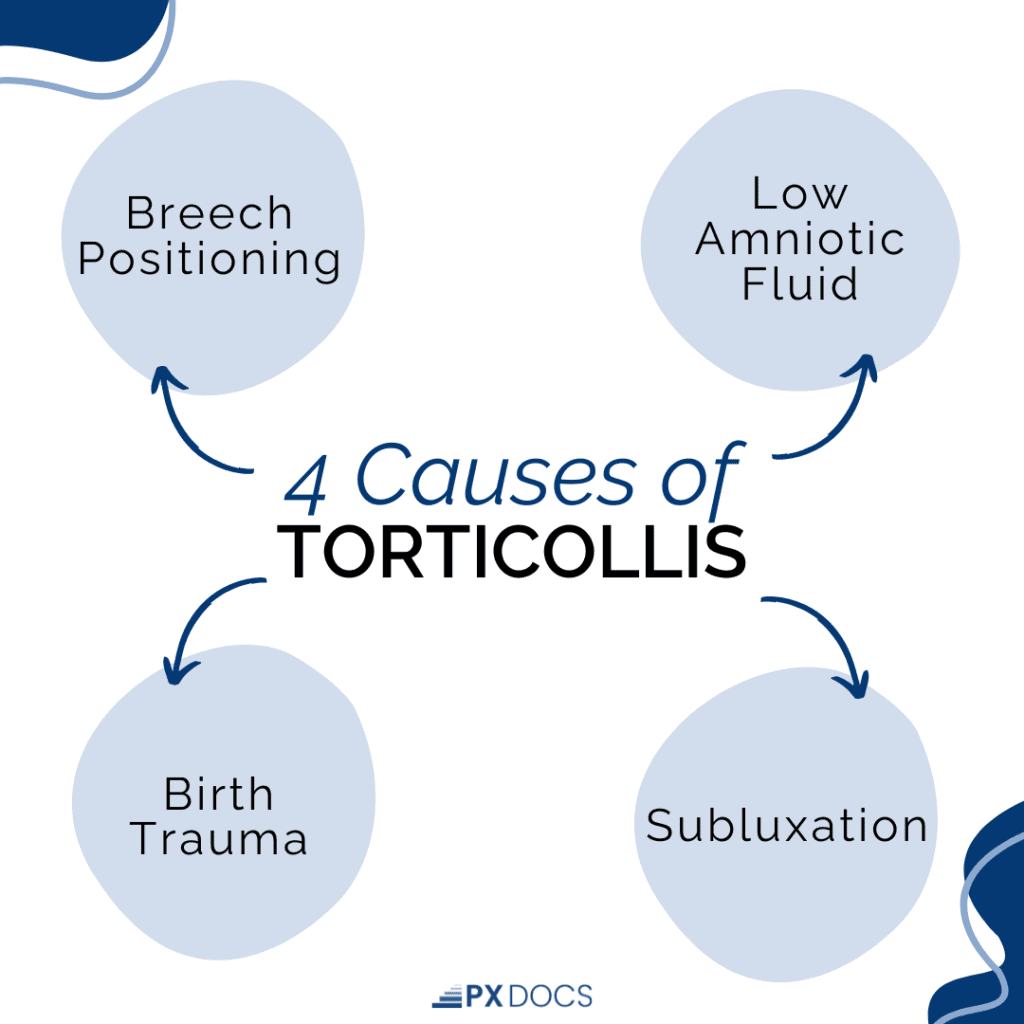 Breech Positioning

Low Amniotic Fluid

4 Causes of
TORTICOLLIS

Birth Trauma

Subluxation

PX DOCS